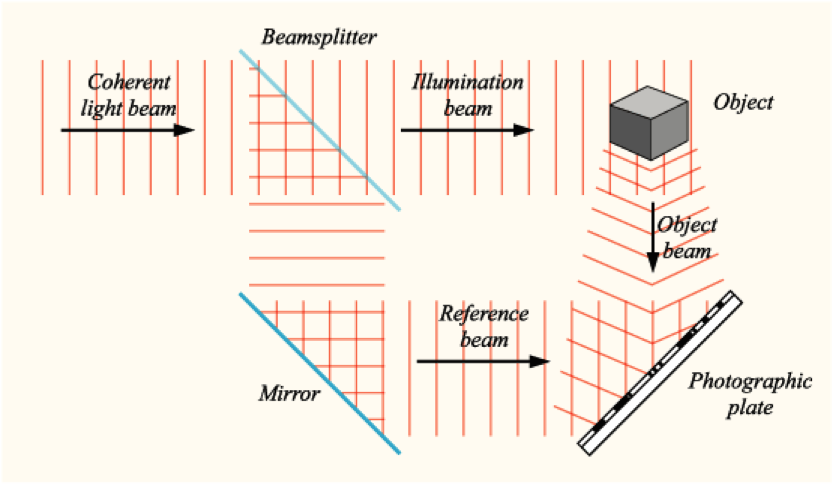 Beamsplitter

Coherent light beam

Illumination beam

Object

Object beam

Reference beam

Mirror

Photographic plate