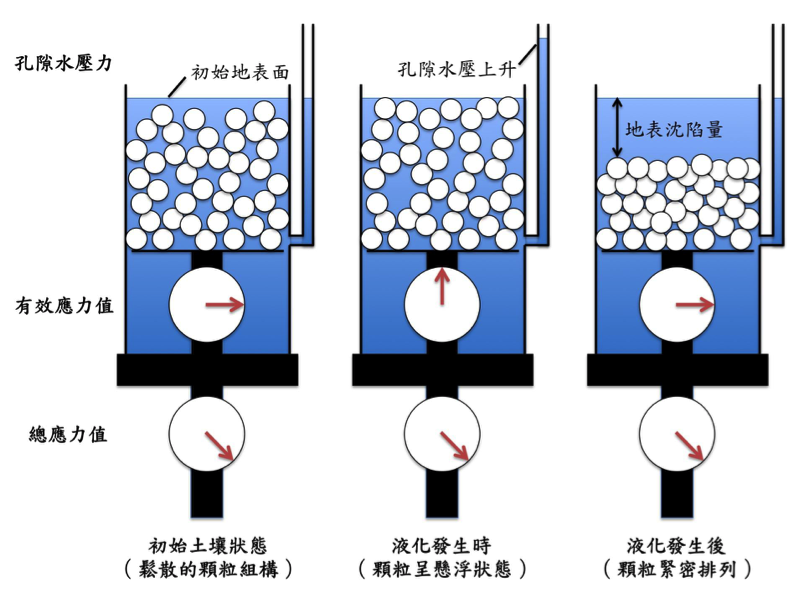 孔隙水壓力

初始地表面

孔隙水壓上升

地表沈陷量

有效應力值

總應力值

初始土壤狀態
（鬆散的顆粒組構）

液化發生時
（顆粒呈懸浮狀態）

液化發生後
（顆粒緊密排列）